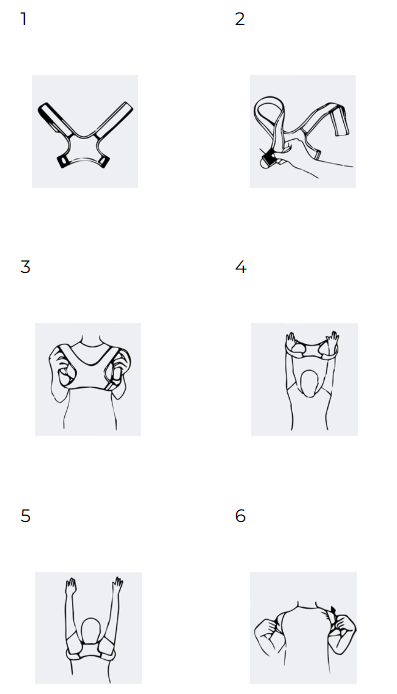 1

2

3

4

5

6